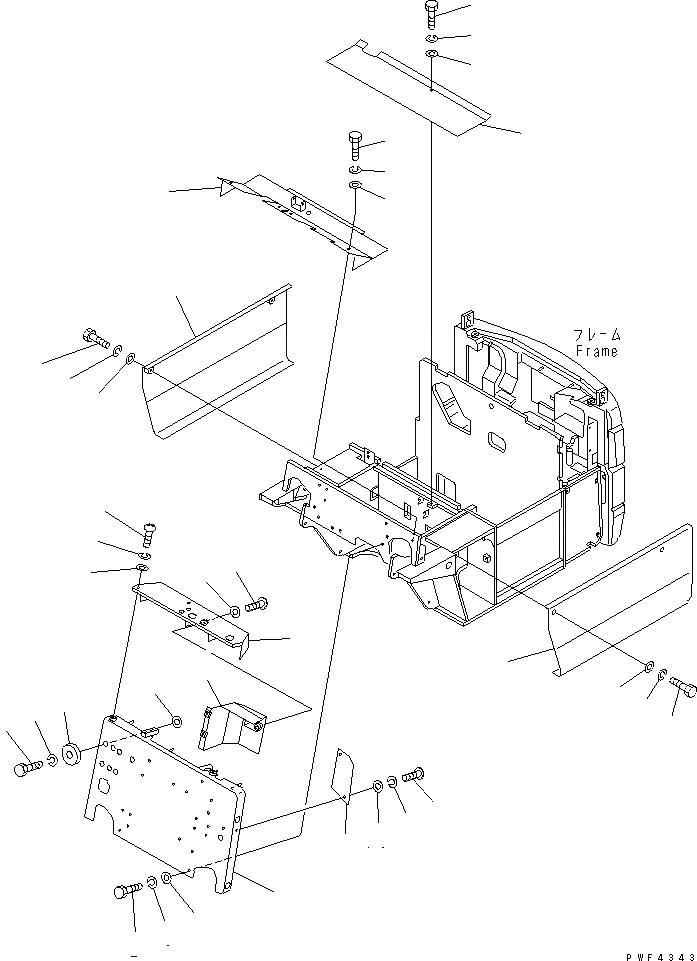 フレーム
Frame

PWF4343