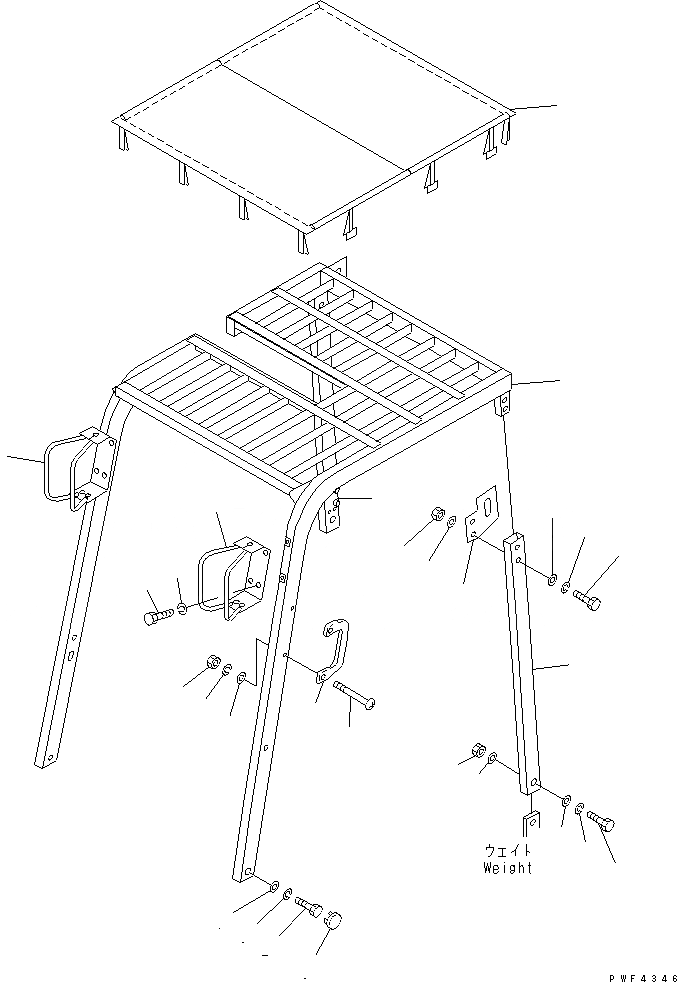 ウェイト
Weight

PWF4346