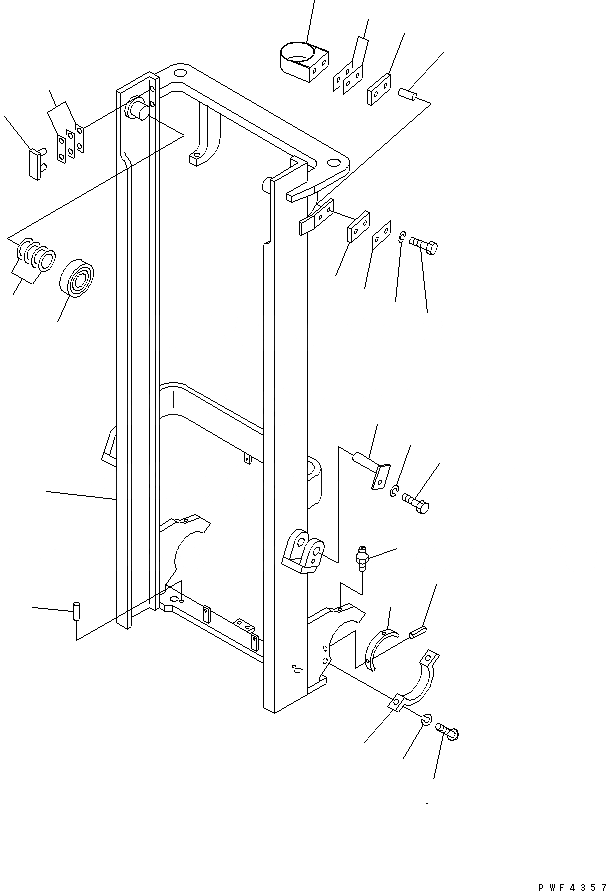 PWF4357