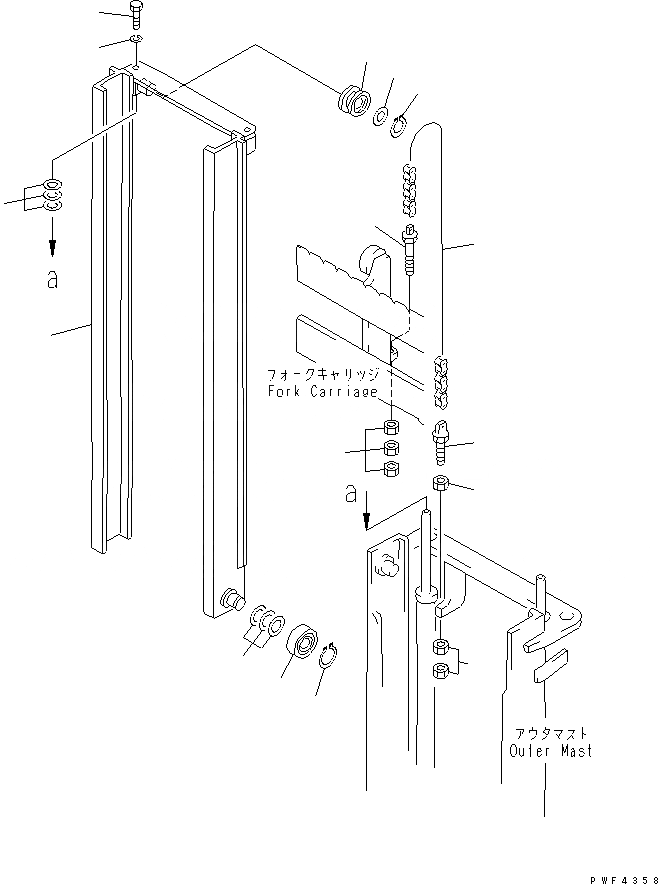 a

フォークキャリッジ
Fork Carriage

a

アウタマスト
Outer Mast

PWF4358