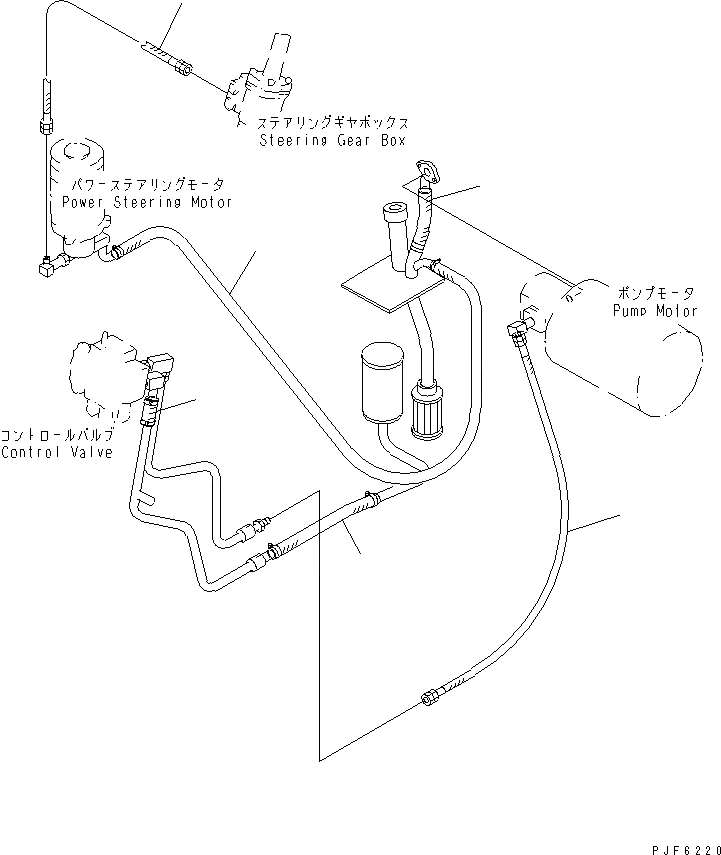 ステアリングギヤボックス
Steering Gear Box

パワーステアリングモータ
Power Steering Motor

ポンプモータ
Pump Motor

コントロールバルブ
Control Valve

PJF6220