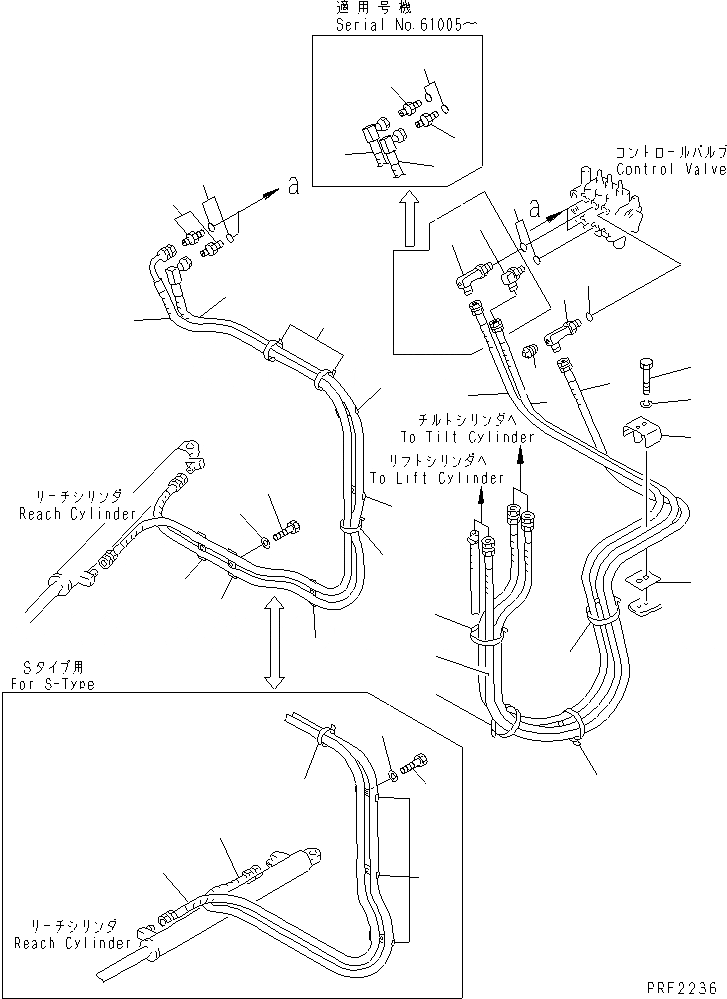 適用号機
Serial No.61005～

コントロールバルブ
Control Valve

a

a

チルトシリンダへ
To Tilt Cylinder

リフトシリンダへ
To Lift Cylinder

リーチシリンダ
Reach Cylinder

Sタイプ用
For S-Type

リーチシリンダ
Reach Cylinder

PRF2236