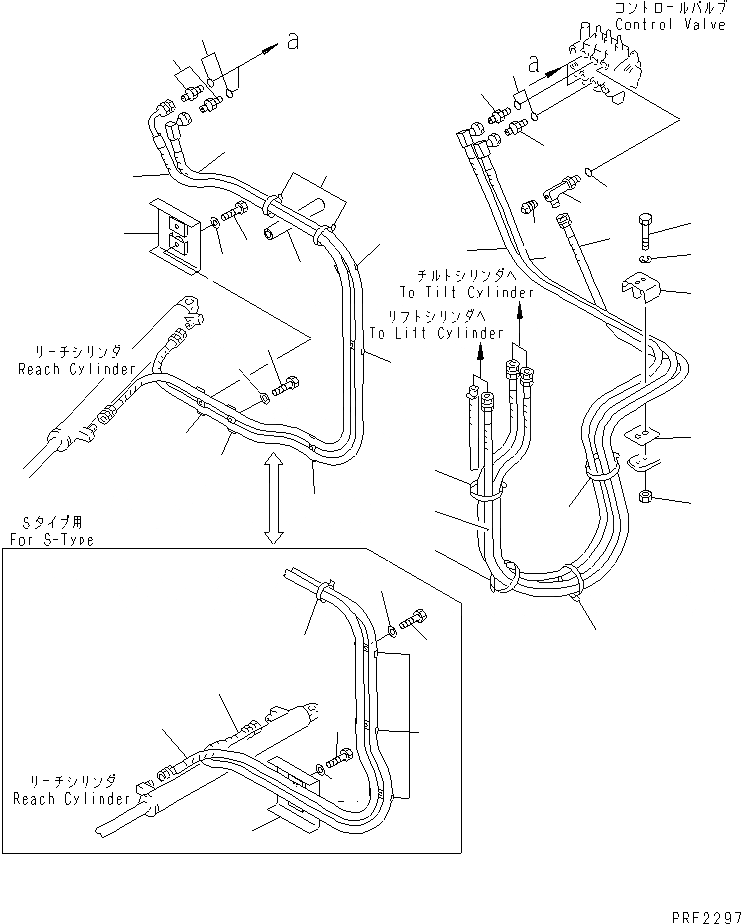 コントロールバルブ
Control Valve
a
a
チルトシリンダへ
To Tilt Cylinder
リフトシリンダへ
To Lift Cylinder
リーチシリンダ
Reach Cylinder
Sタイプ用
For S-Type
リーチシリンダ
Reach Cylinder
PRF2297