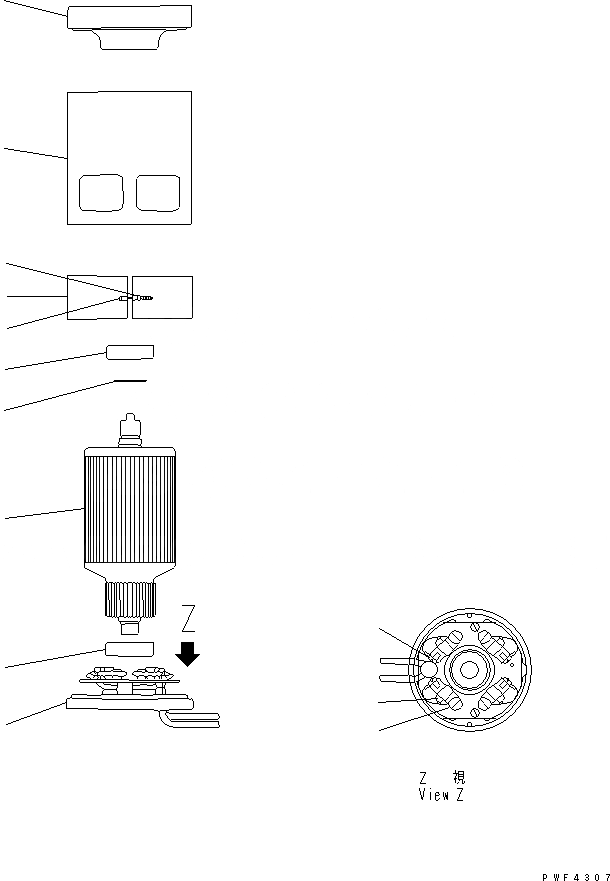 Z

Z 視
View Z

PWF4307