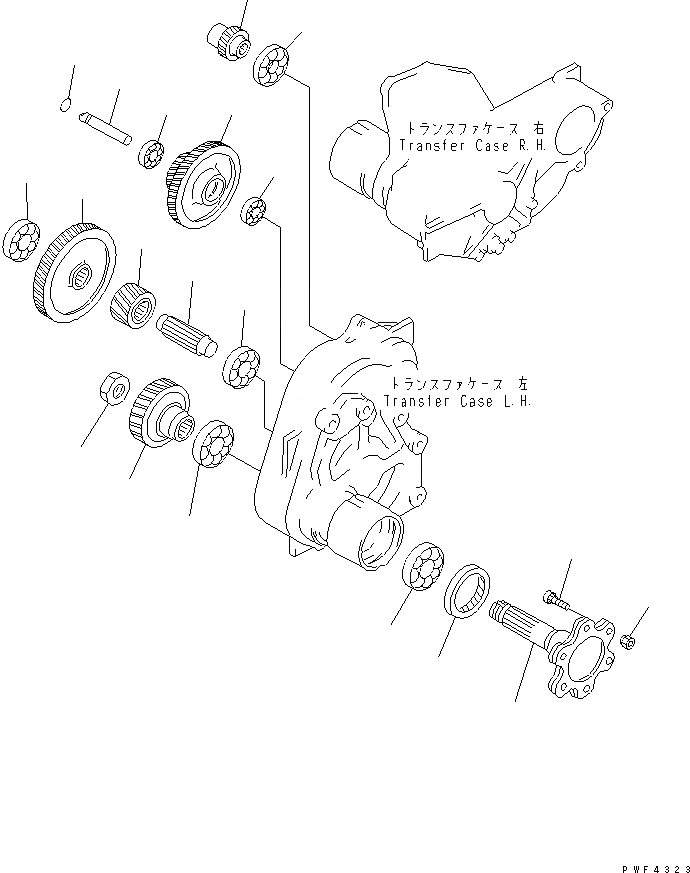 トランスファケース 右
Transfer Case R.H.

トランスファケース 左
Transfer Case L.H.

PWF4323