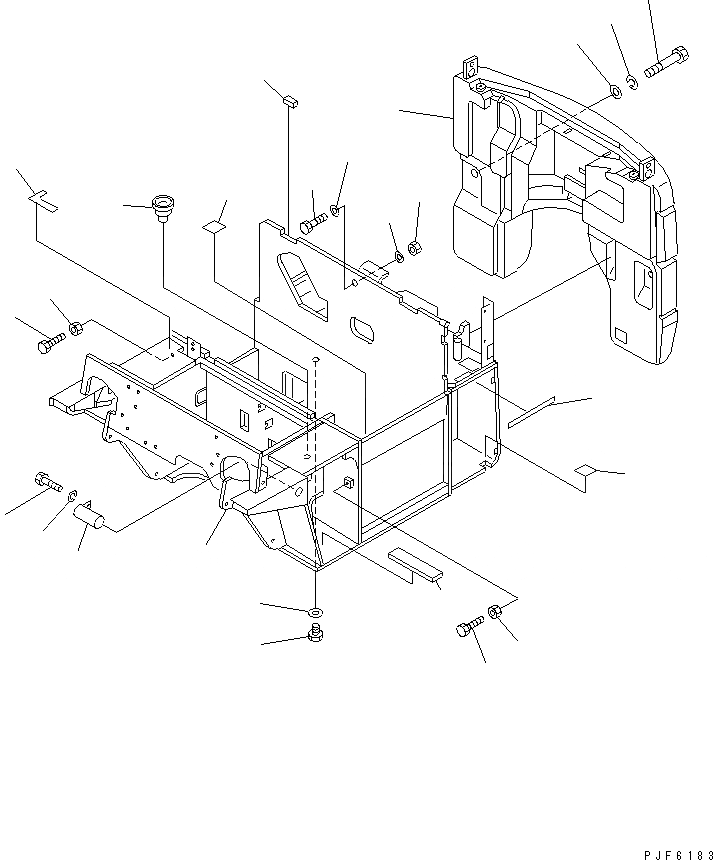 PJF6183