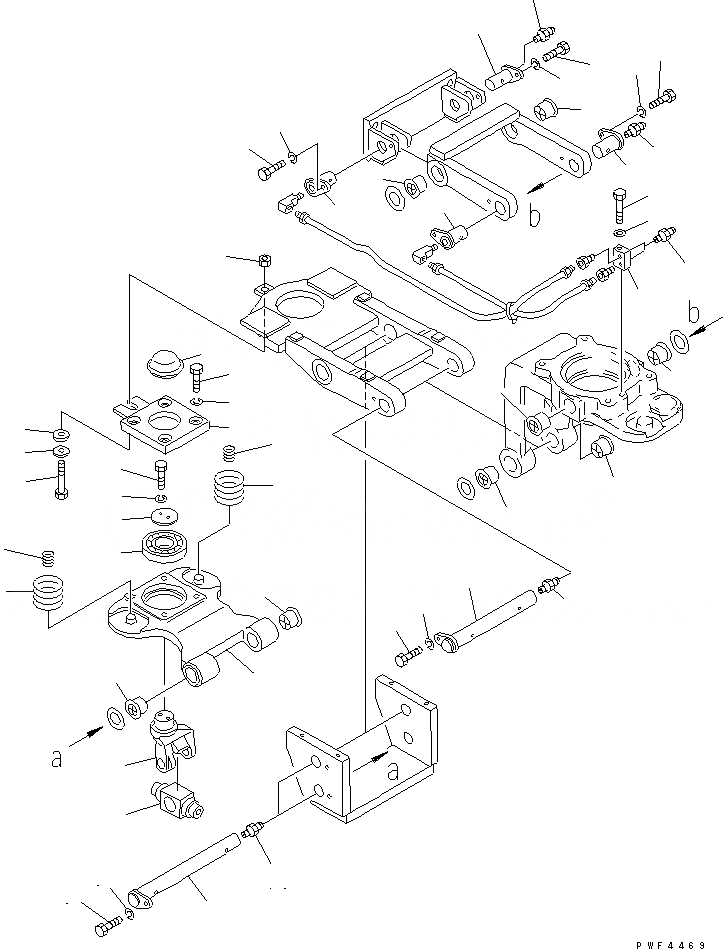 b
b
a
a
PWF4469