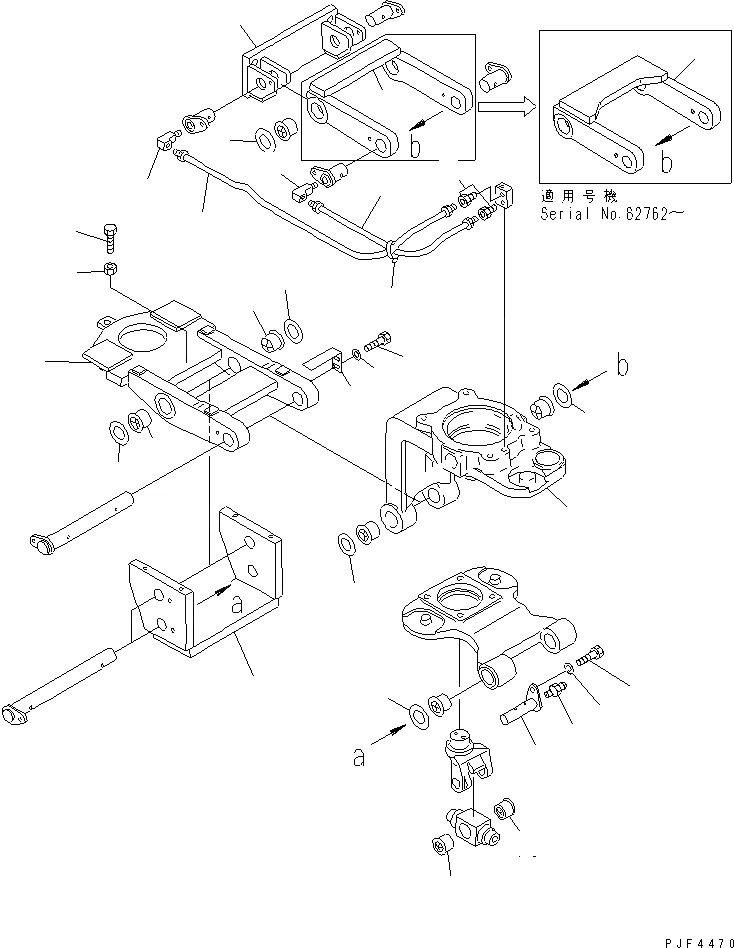 b

b

適用号機
Serial No.62762～

b

a

a

PJF4470