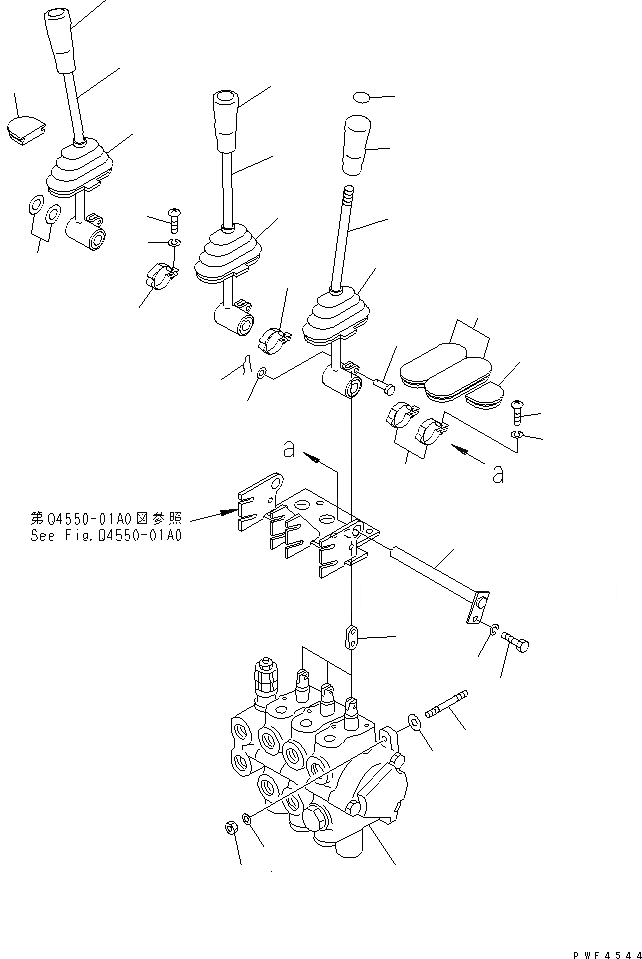 a

a

第Q4550-01A0図参照
See Fig.Q4550-01A0

PWF4544