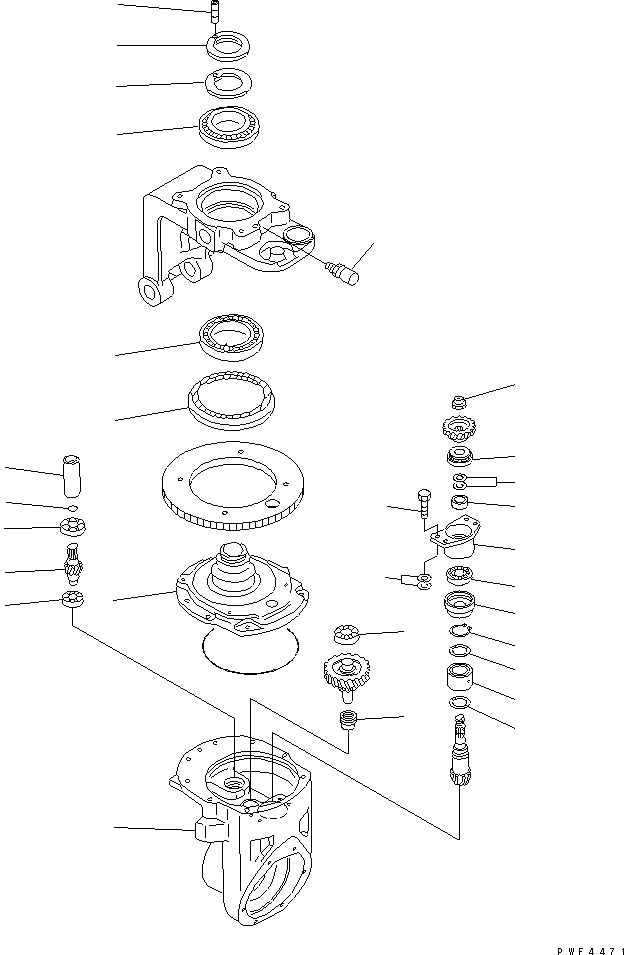 PWF4471