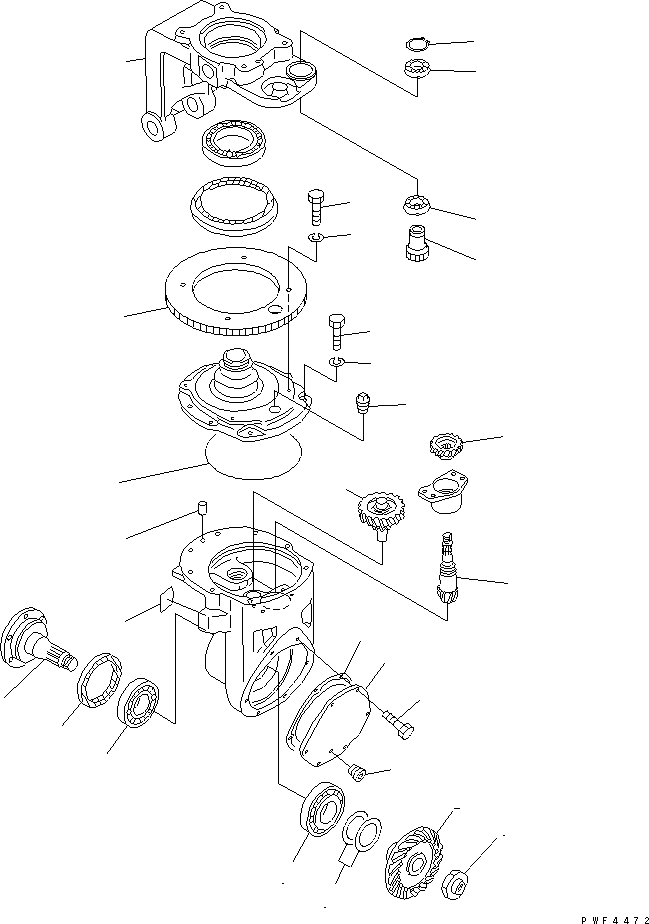 PWF4472