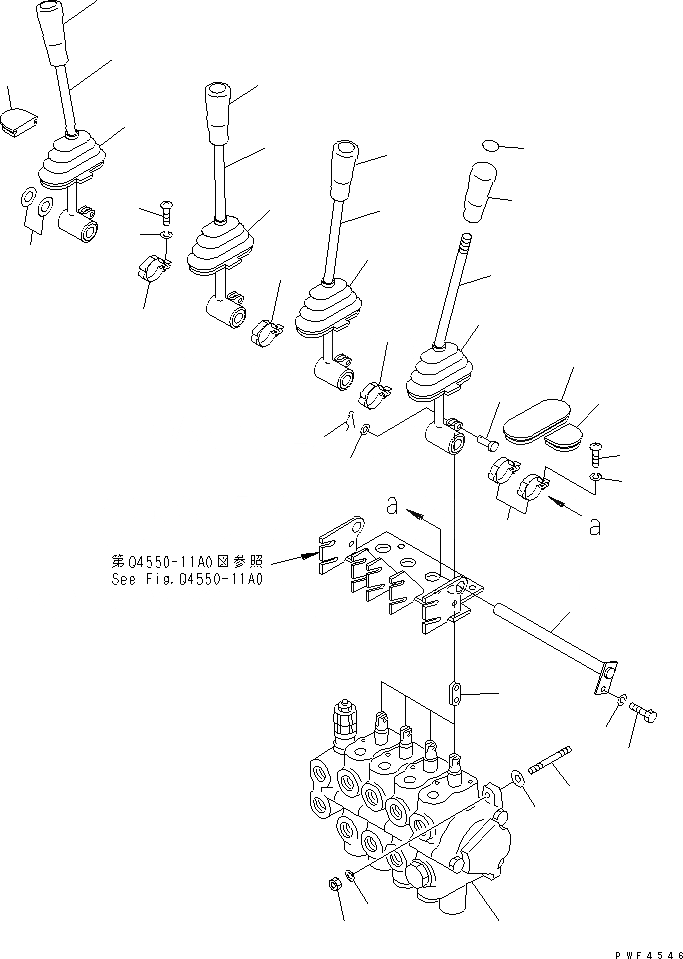 a

a

第04550-11A0図参照
See Fig.04550-11A0

PWF4546