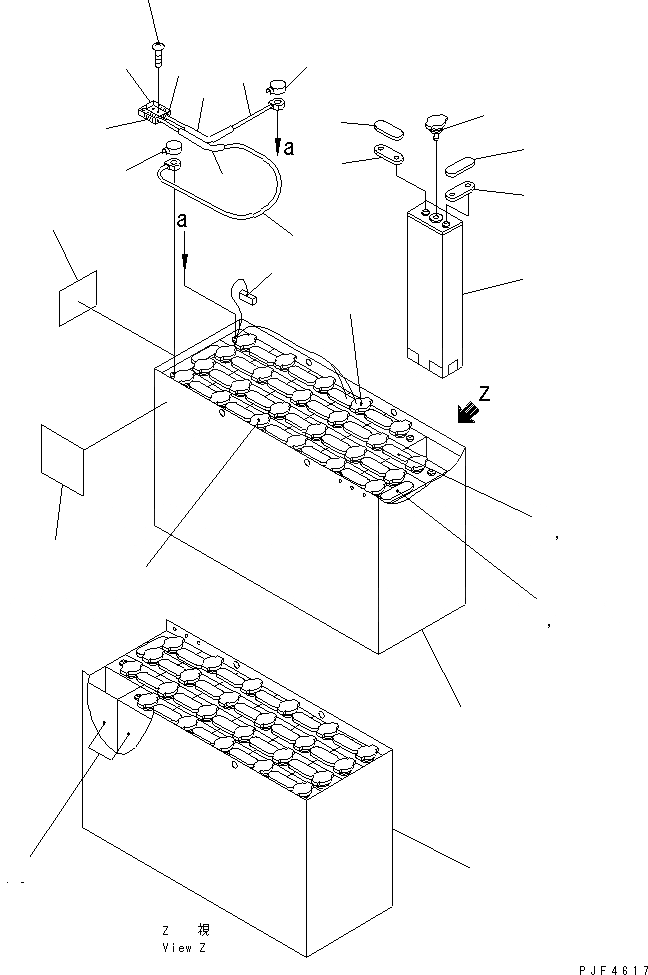 a
a
Z
,
,
Z 視
View Z
PJF4817