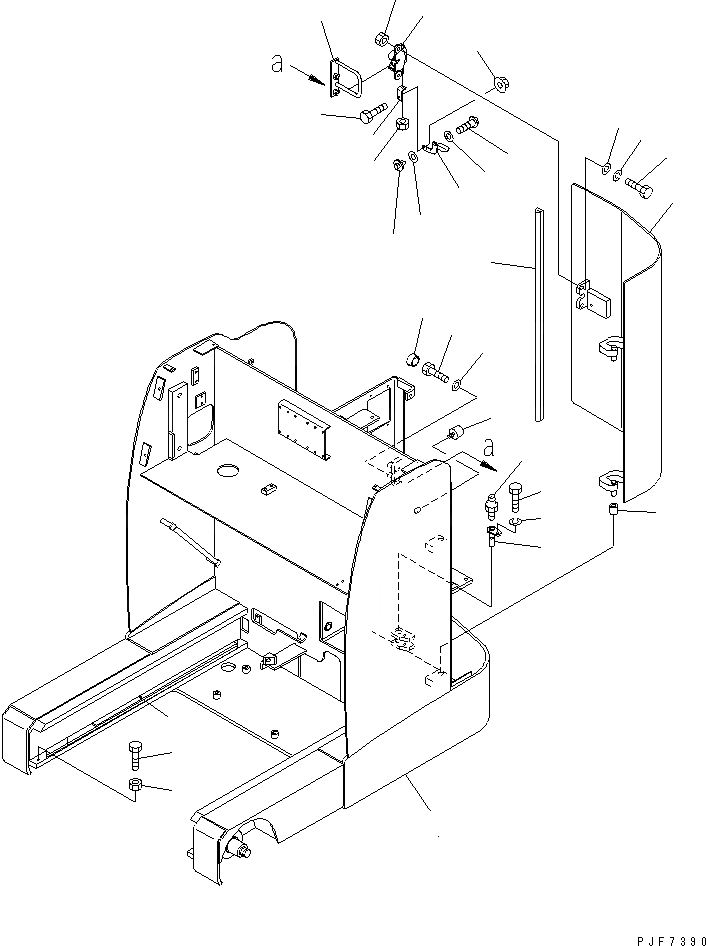 a

a

PJF7390