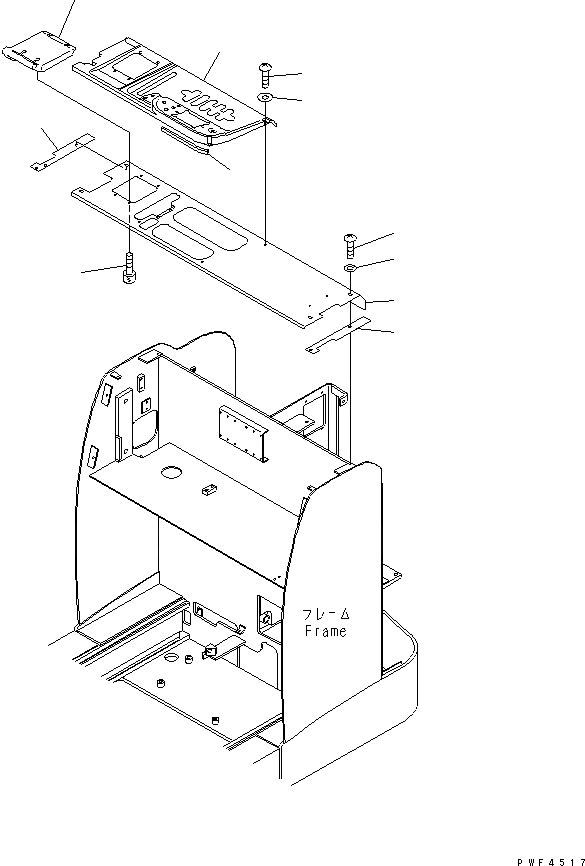 フレーム
Frame

PWF4517