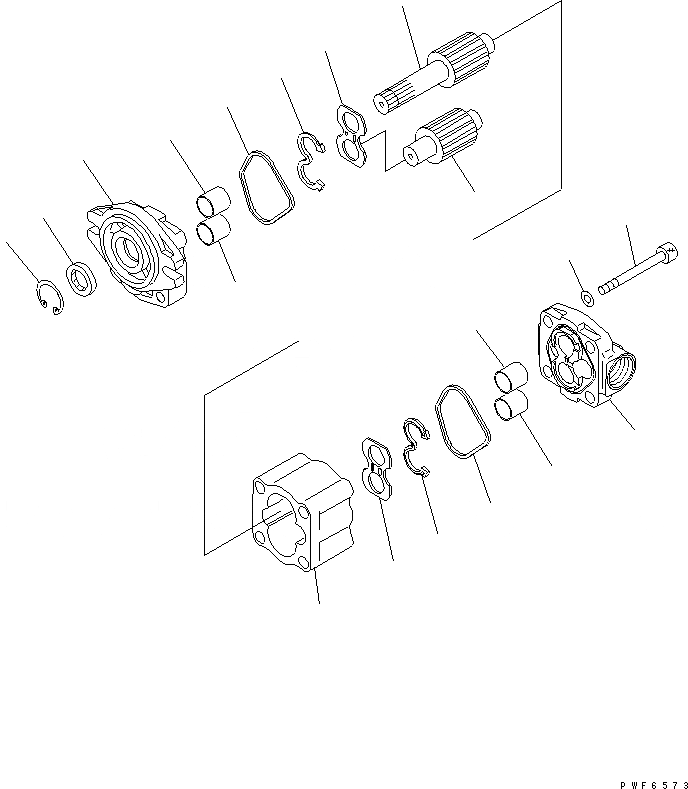 PWF6573