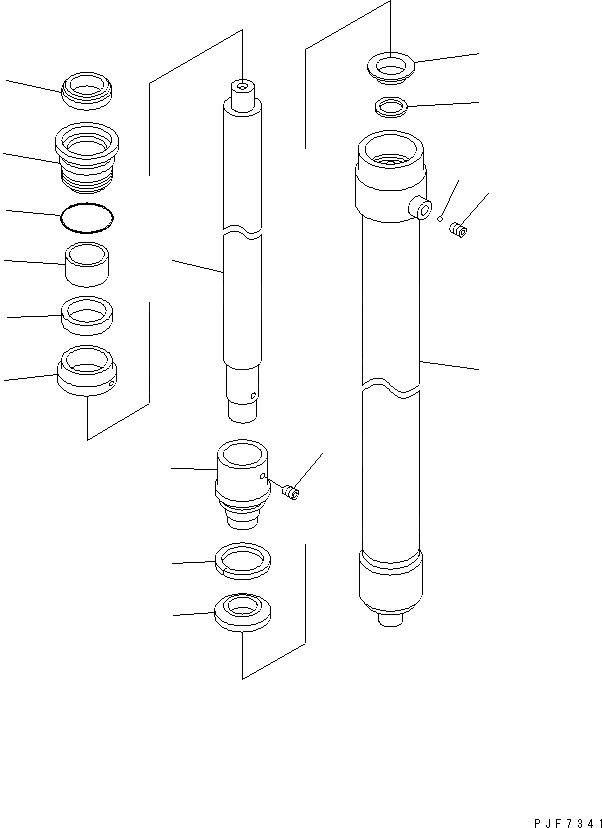 PJF7341