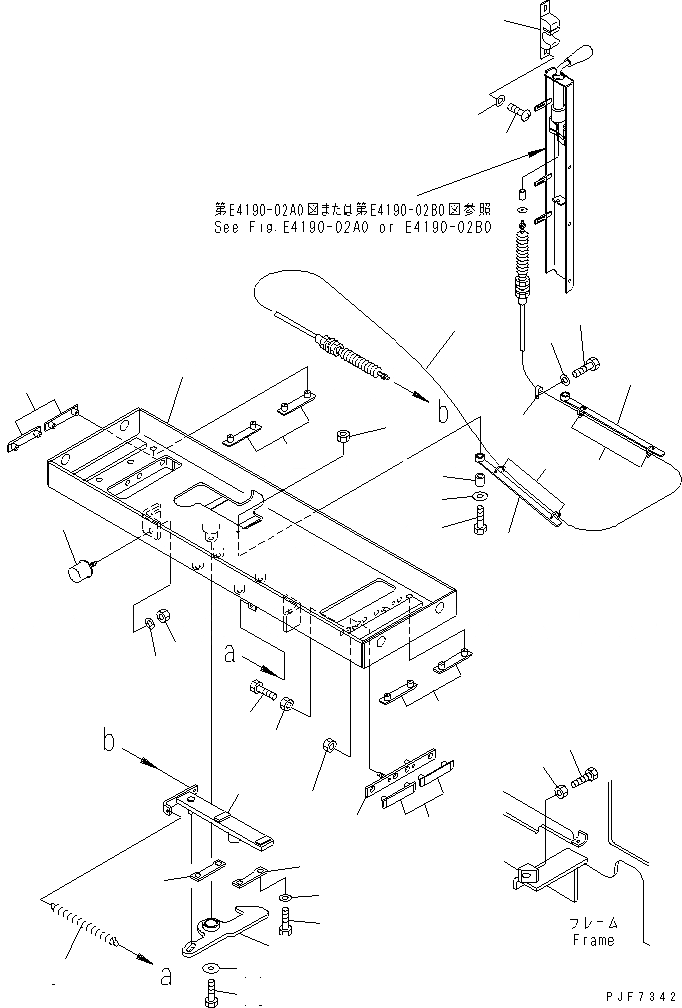 第E4190-02A0図または第E4190-02B0図参照
See Fig.E4190-02A0 or E4190-02B0

b

a

b

a

フレーム
Frame

PJF7342