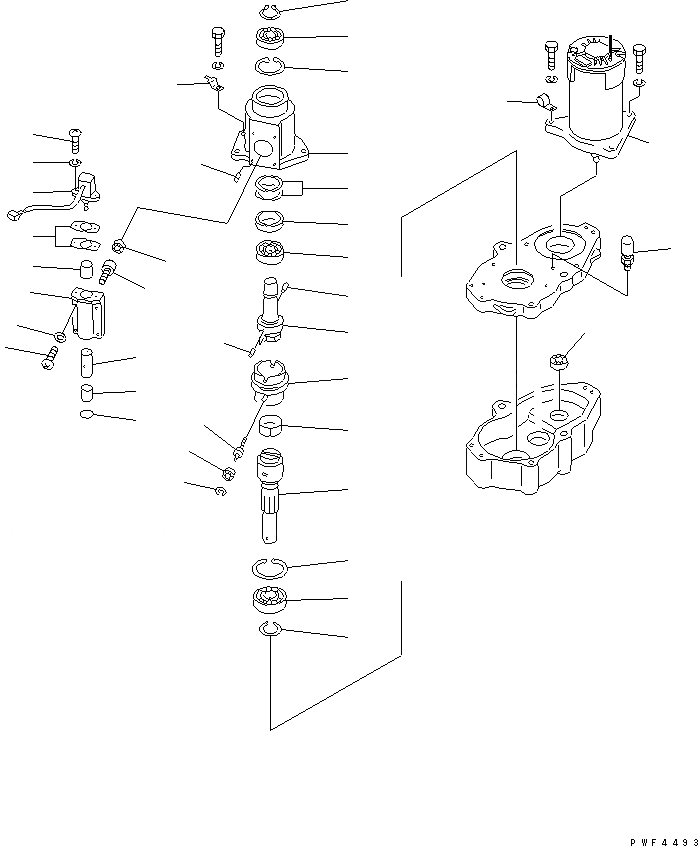 PWF4493