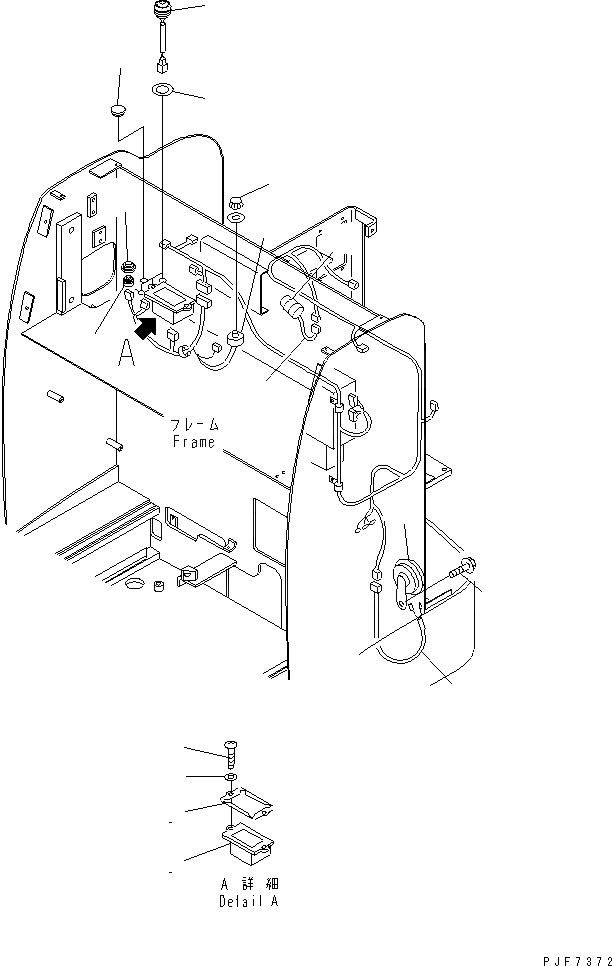 A

フレーム
Frame

A 詳細
Detail A

PJF7372