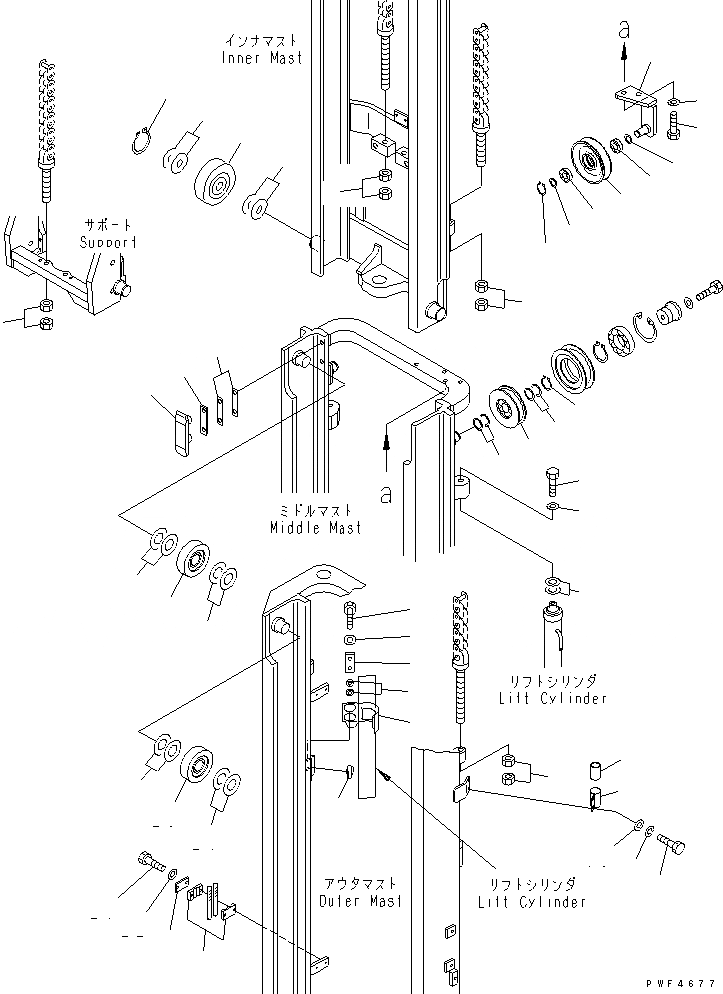 インナマスト
Inner Mast

a

サポート
Support

a

ミドルマスト
Middle Mast

リフトシリンダ
Lift Cylinder

アウタマスト
Outer Mast

リフトシリンダ
Lift Cylinder

PWF4677