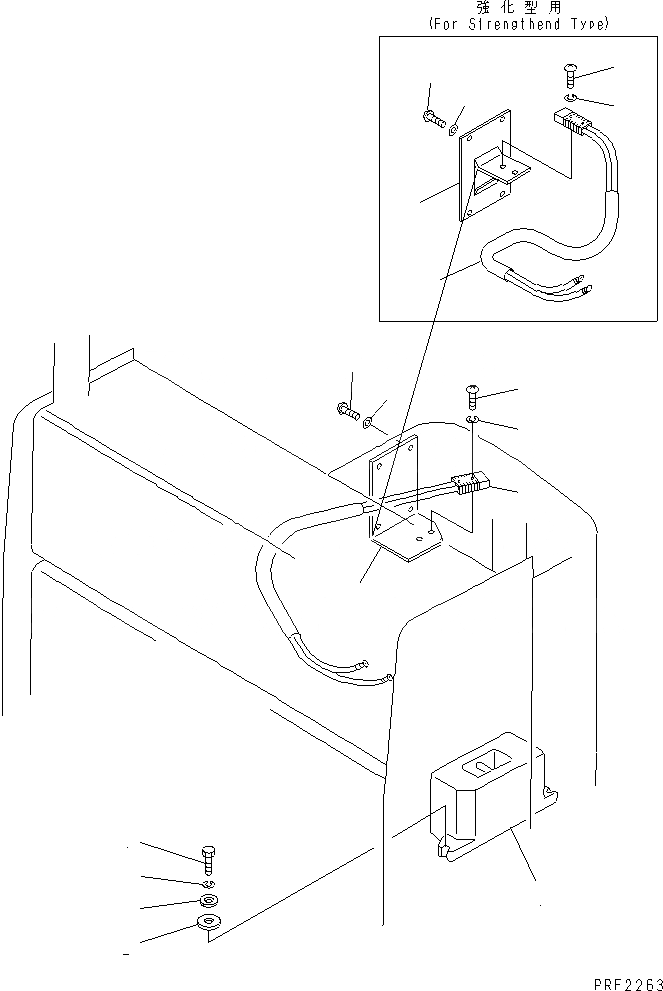 強化型用
(For Strengthend Type)

PRF2263