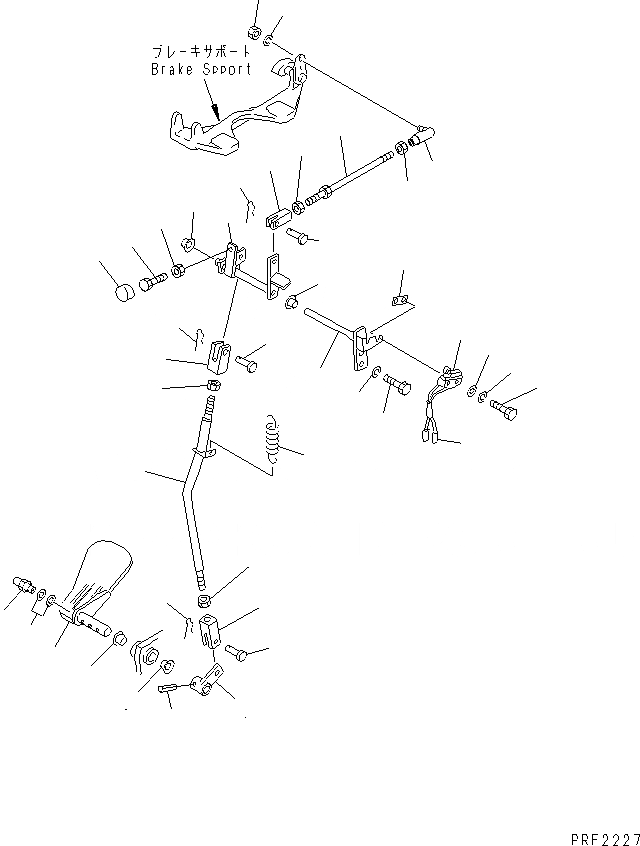 ブレーキサポート
Brake Spport

PRF2227