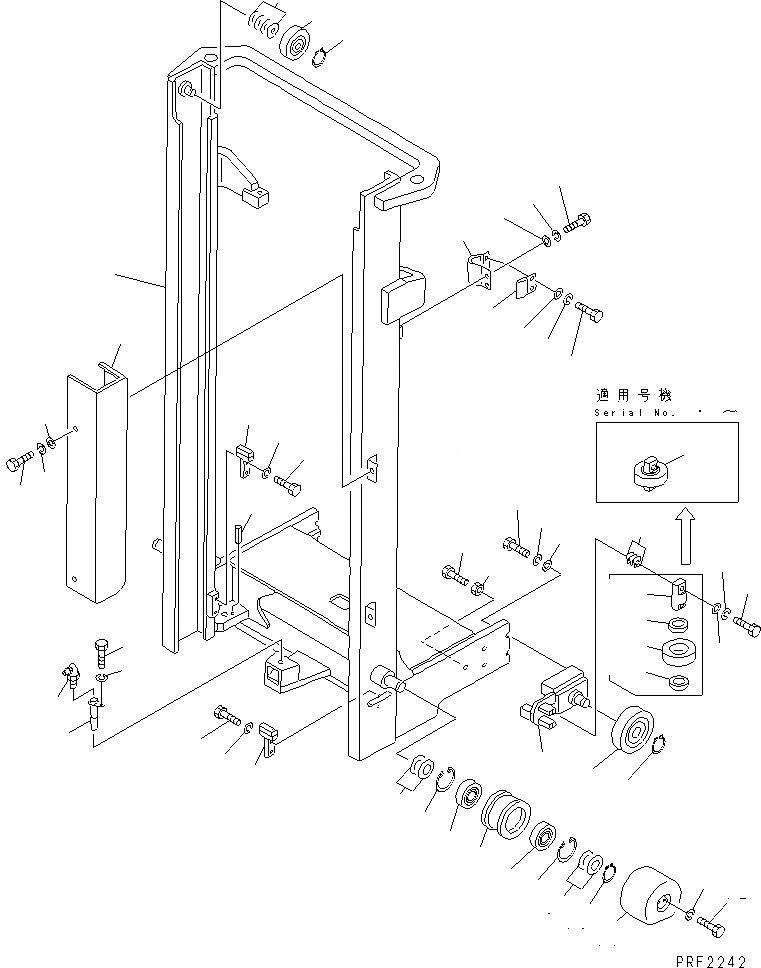 適用号機
Serial No. ・ ～

PRF2242