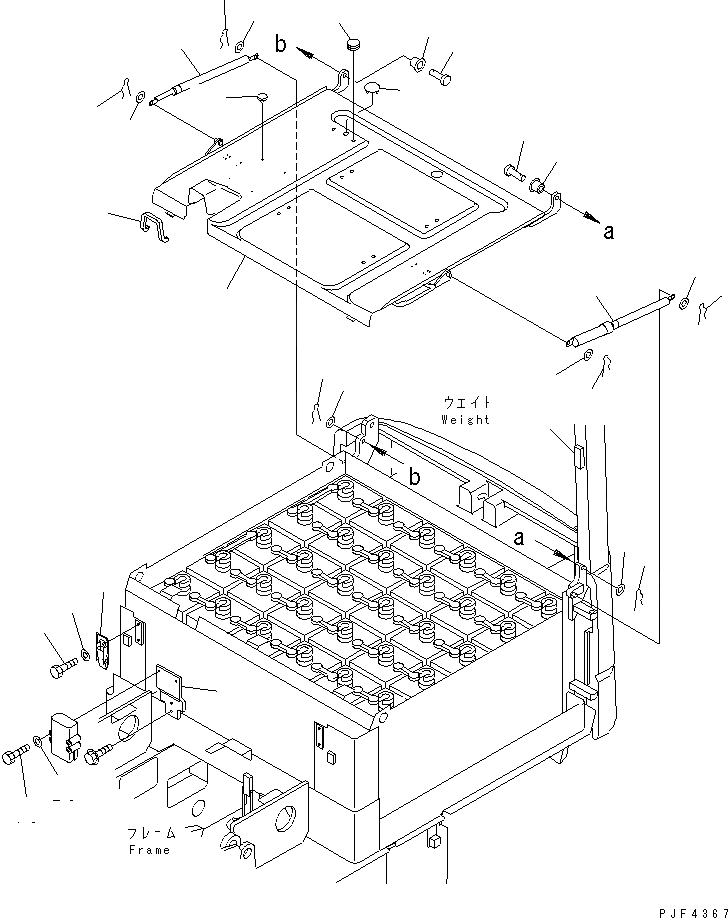 b

a

ウエイト
Weight

b

a

フレーム
Frame

PJF4367