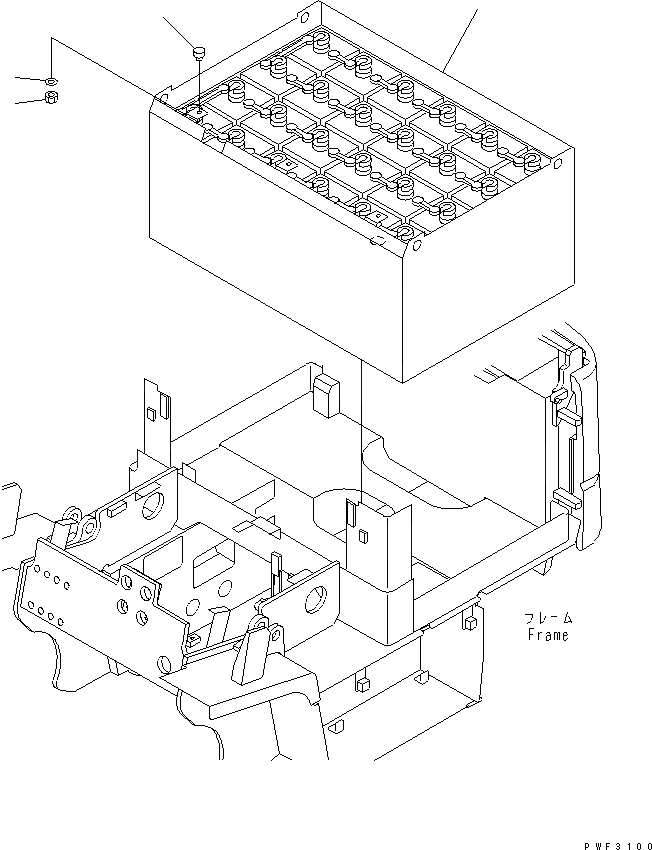 フレーム
Frame

PWF3100