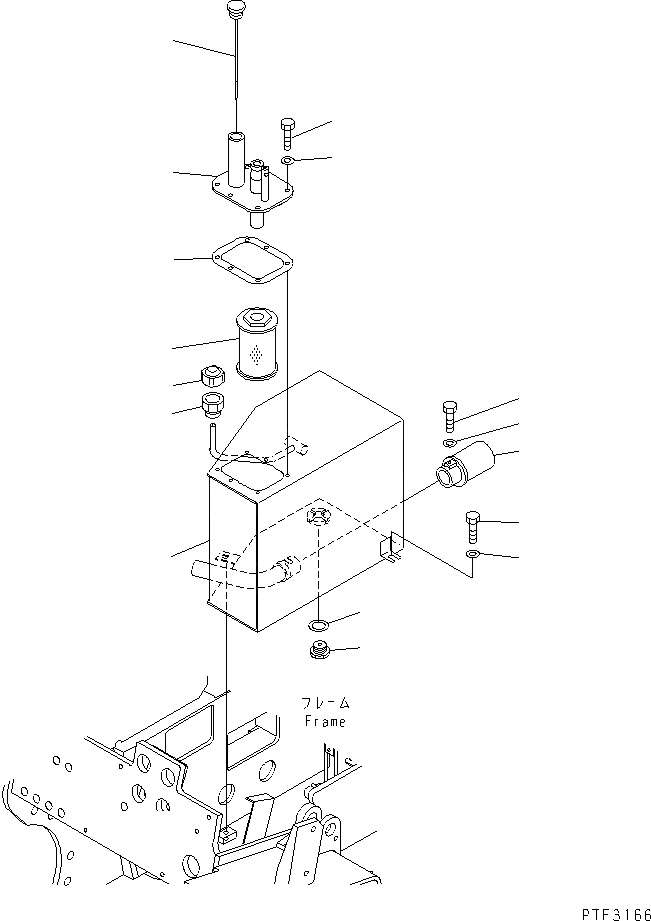 フレーム
Frame

PTF3166