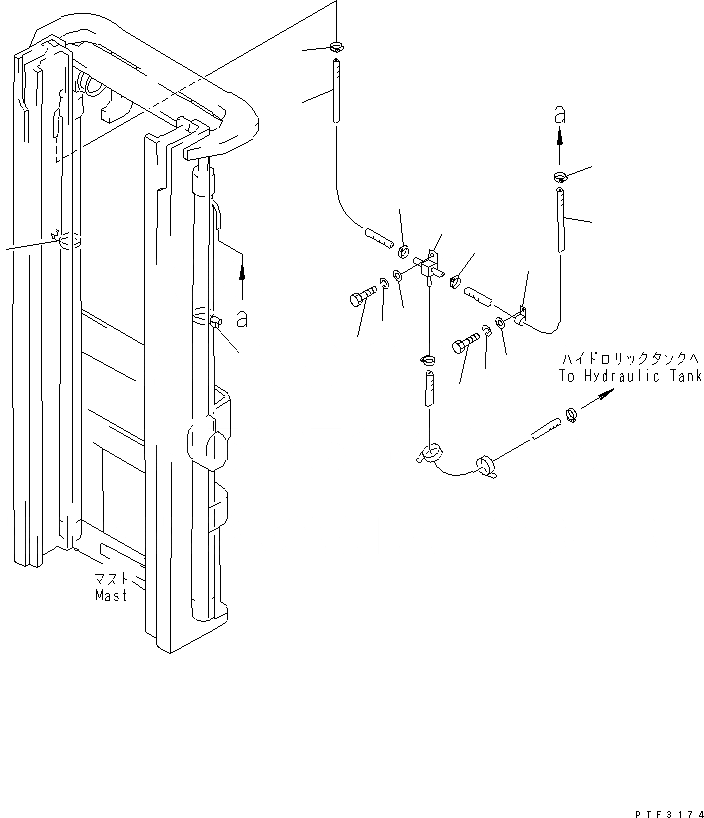 a

a

ハイドロリックタンクへ
To Hydraulic Tank

マスト
Mast

PTF3174