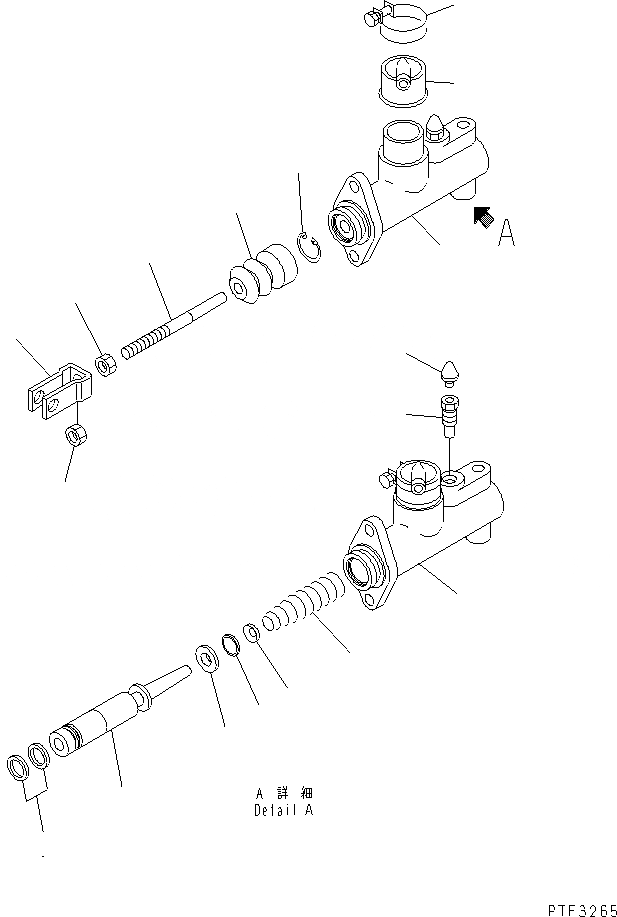 A

A 詳 細
Detail A

PTF3265