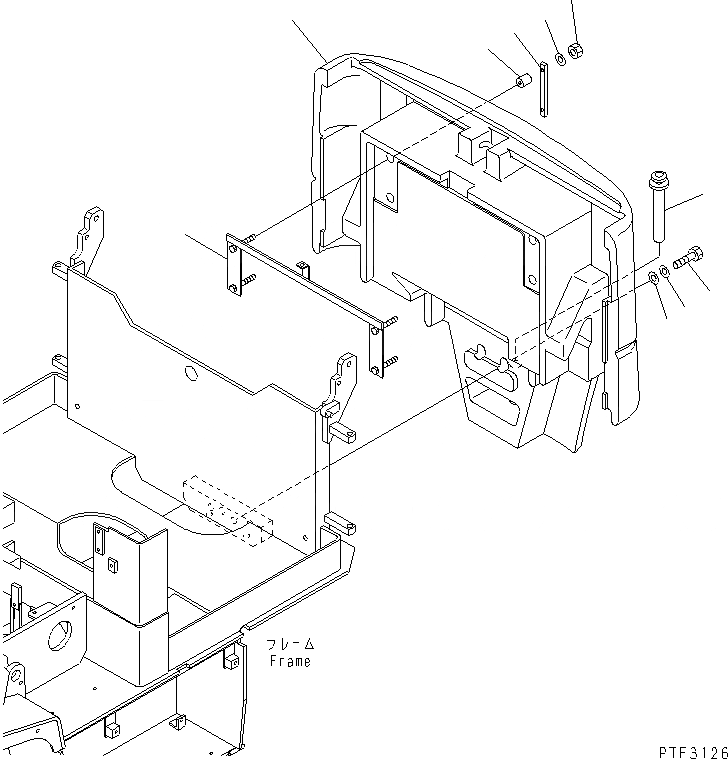 フレーム
Frame

PTF3126