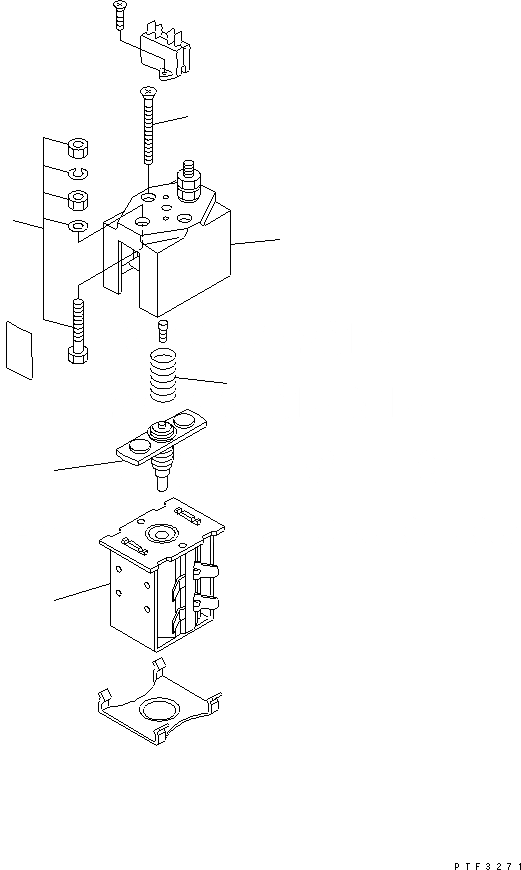 PTF3271