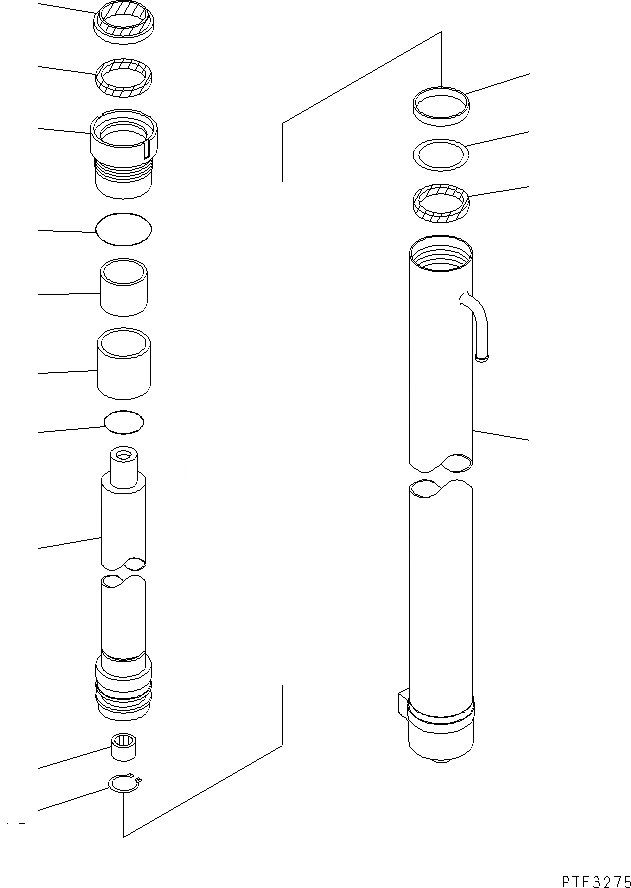 PTF3275