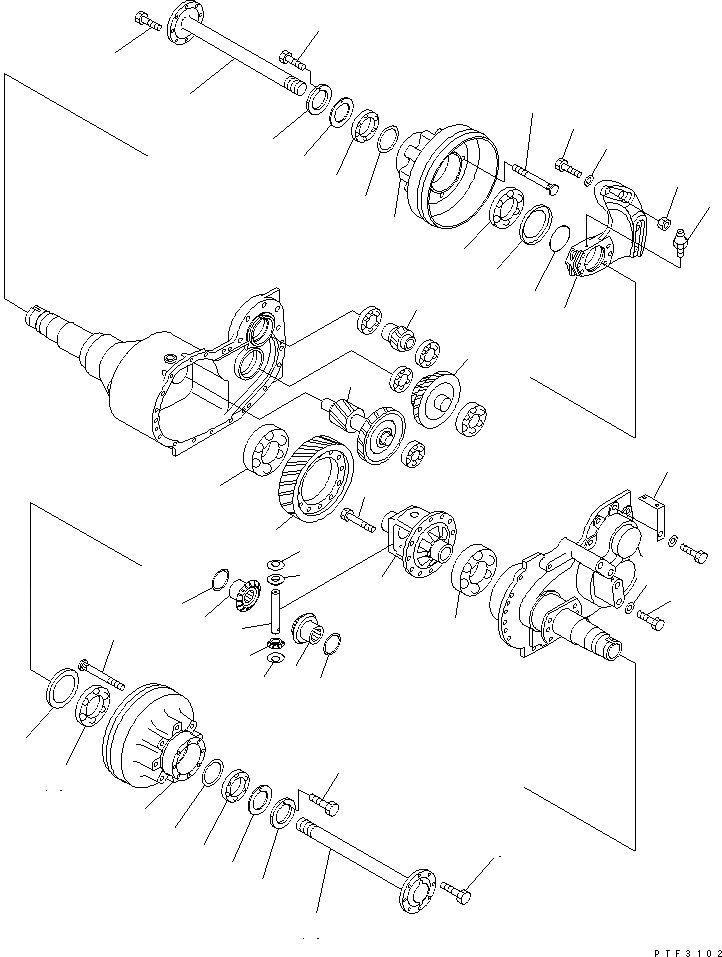 PTF3102