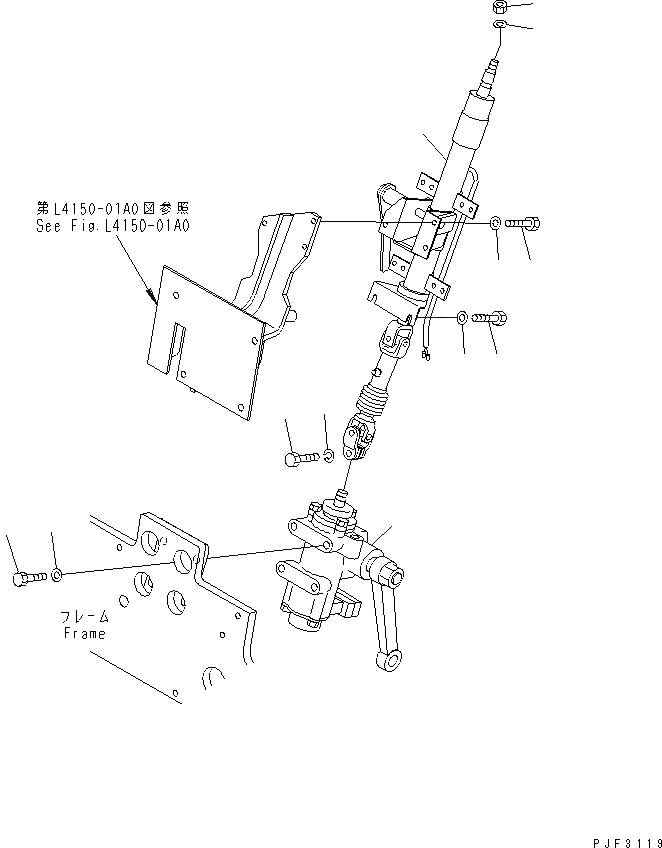 第L4150-01A0図参照
See Fig.L4150-01A0

フレーム
Frame

PJF3119