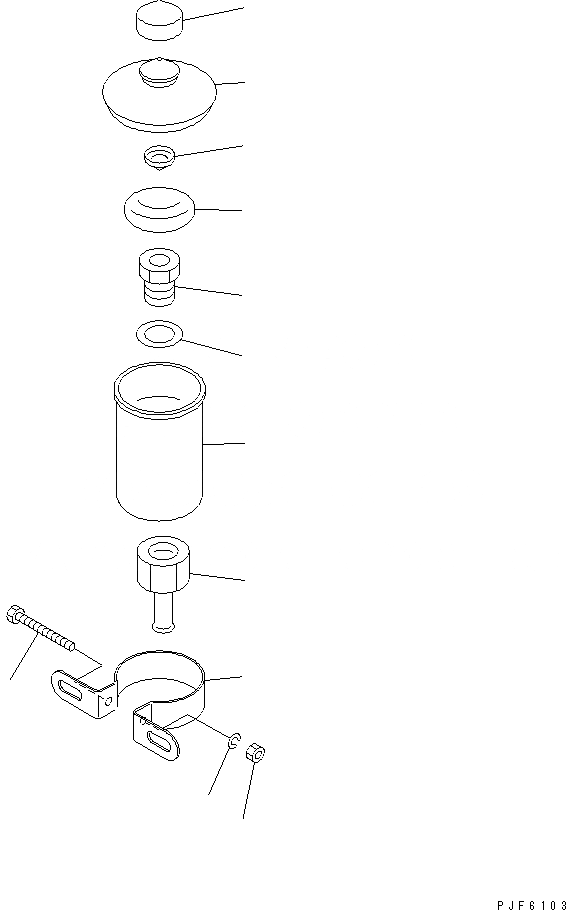 PJF6103