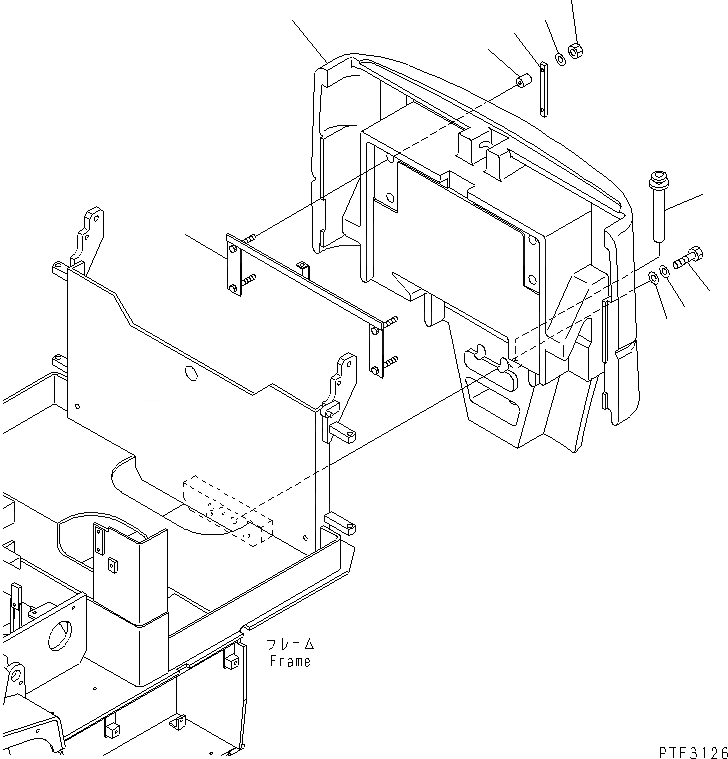 フレーム
Frame

PTF3126