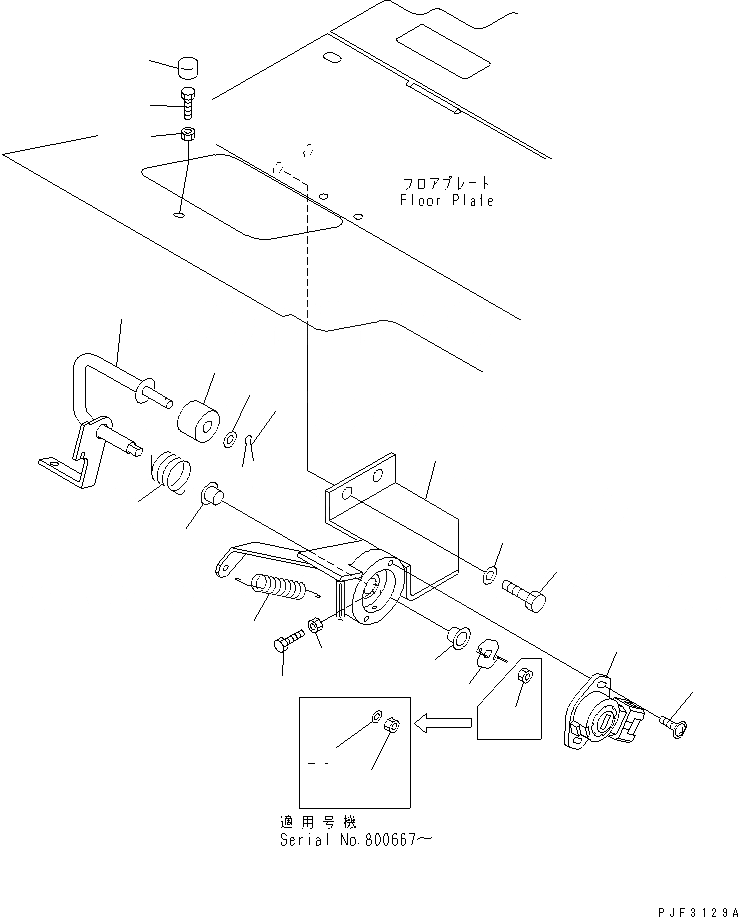 フロアプレート
Floor Plate

適用号機
Serial No.800667~

PJF3129A