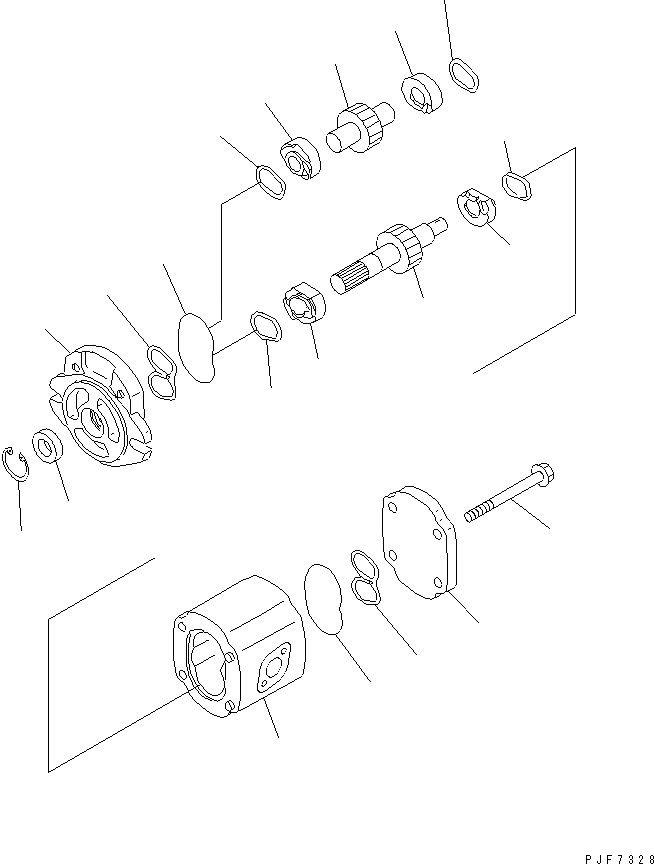 PJF7328