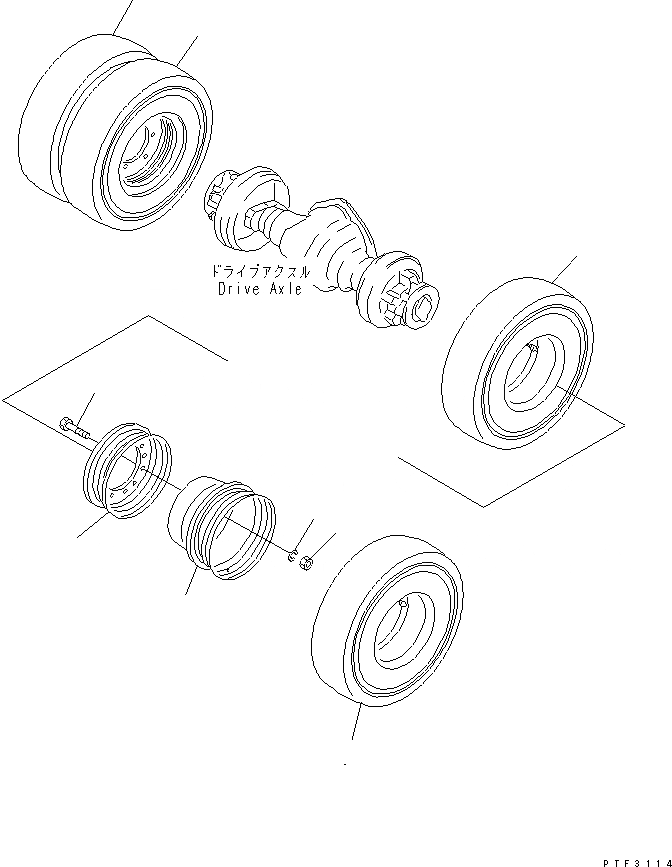 ドライブアクスル
Drive Axle

PTF3114