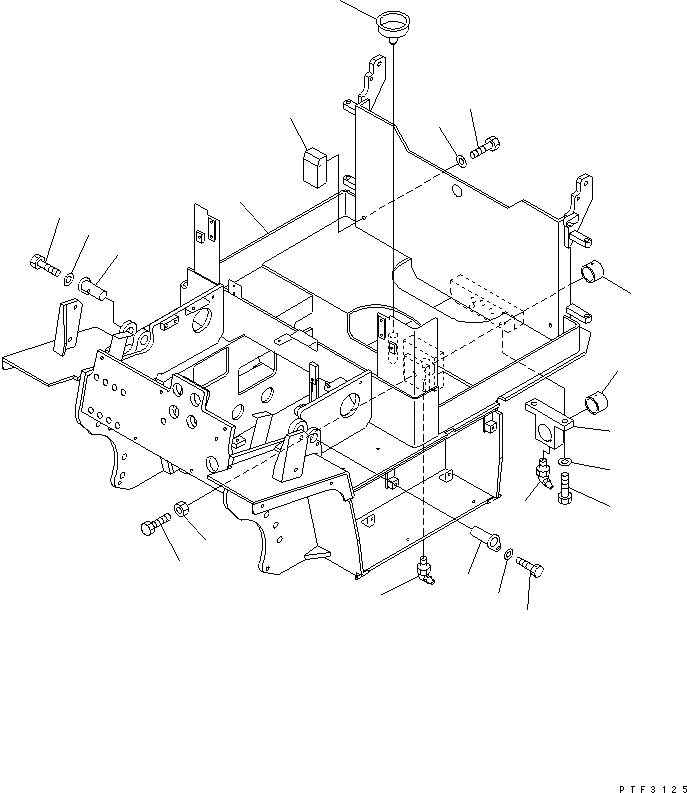 PTF3125