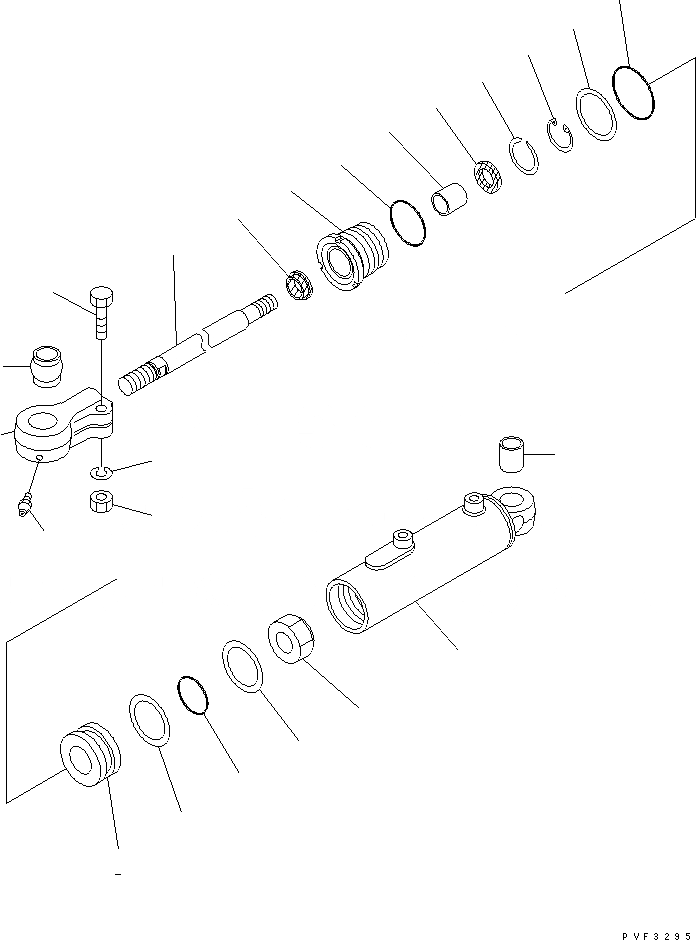 PVF3295