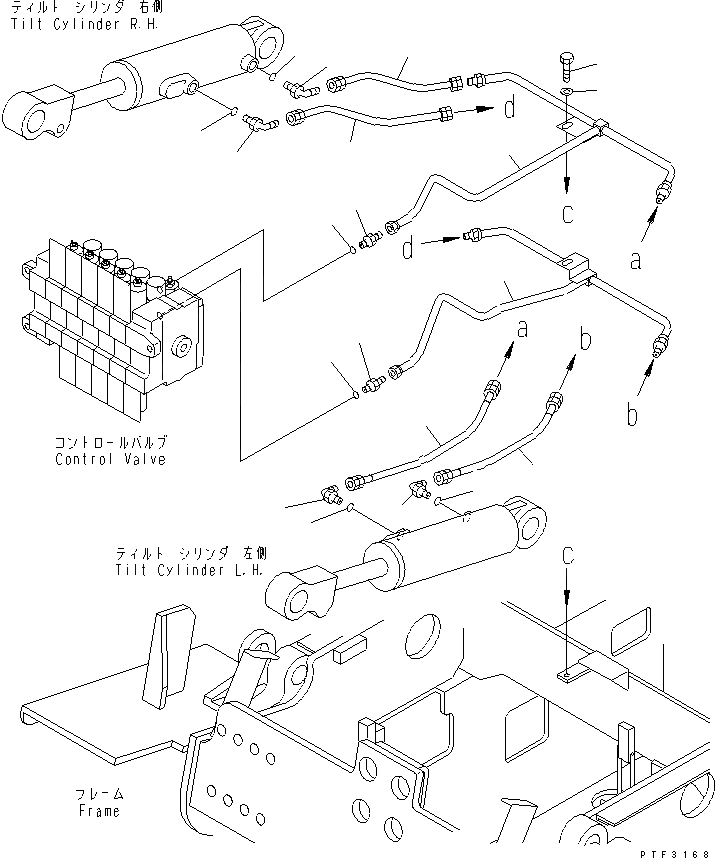 ティルト シリンダ 右側
Tilt Cylinder R.H.

d

c

a

d

a

b

b

コントロールバルブ
Control Valve

ティルト シリンダ 左側
Tilt Cylinder L.H.

c

フレーム
Frame

PTF3168