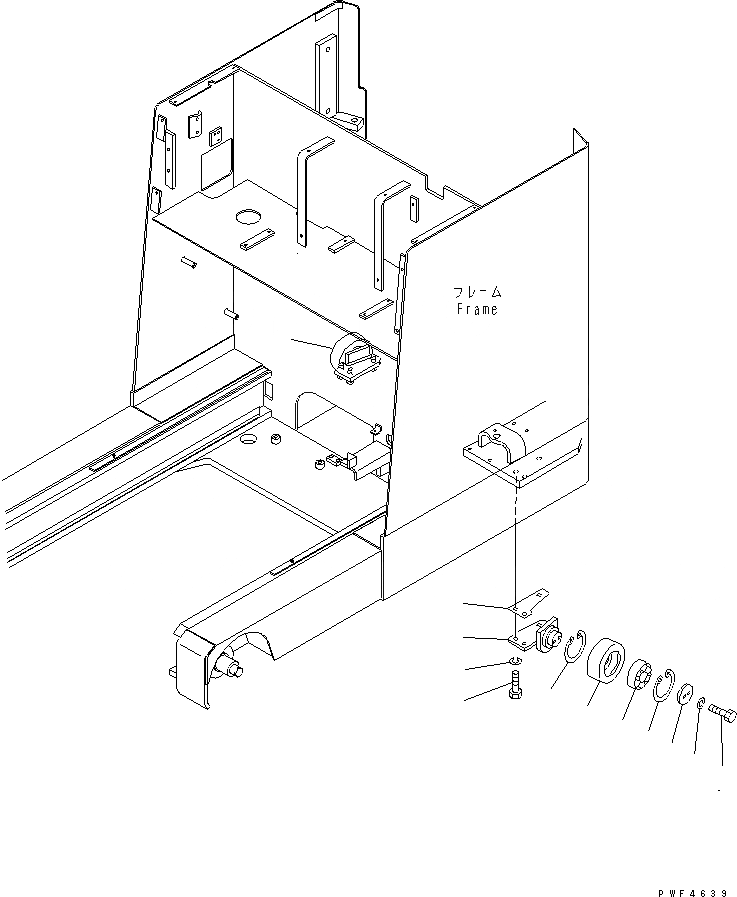 フレーム
Frame

PWF4639