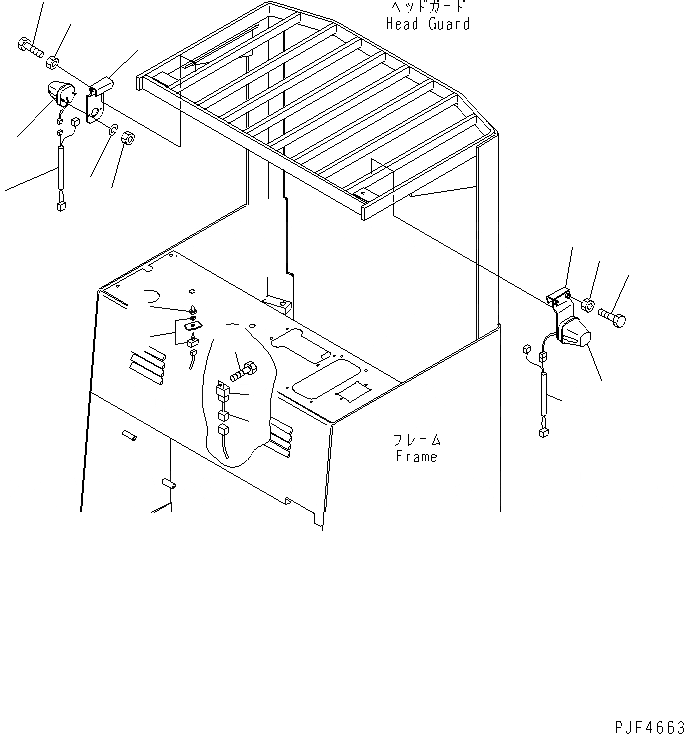 ヘッドガード
Head Guard

フレーム
Frame

PJF4663