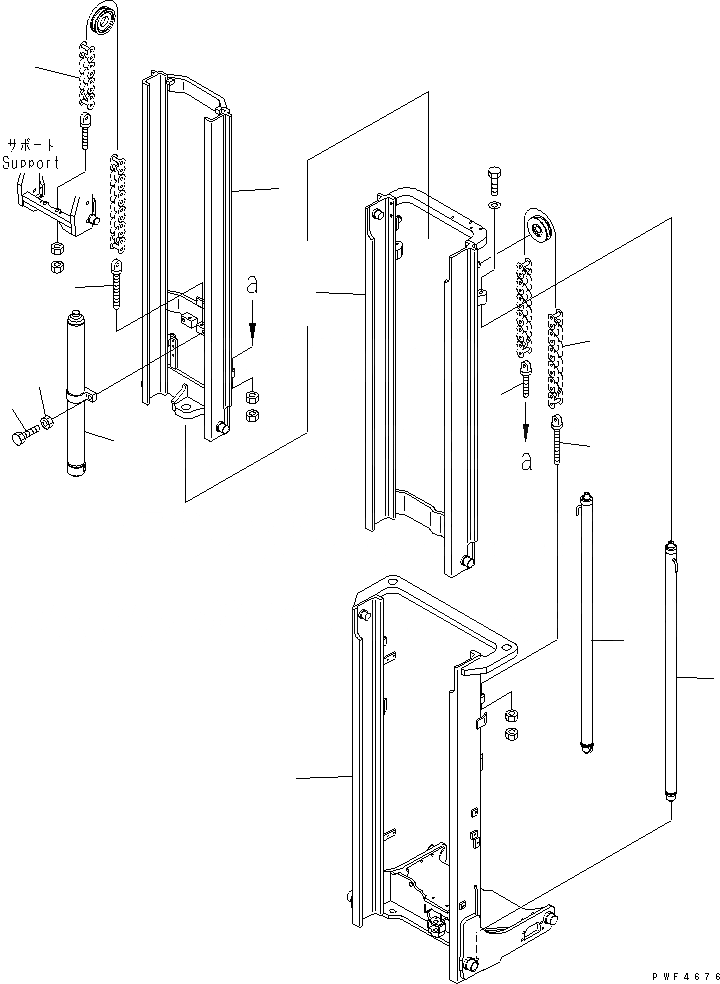 サポート
Support

a

a

PWF4676