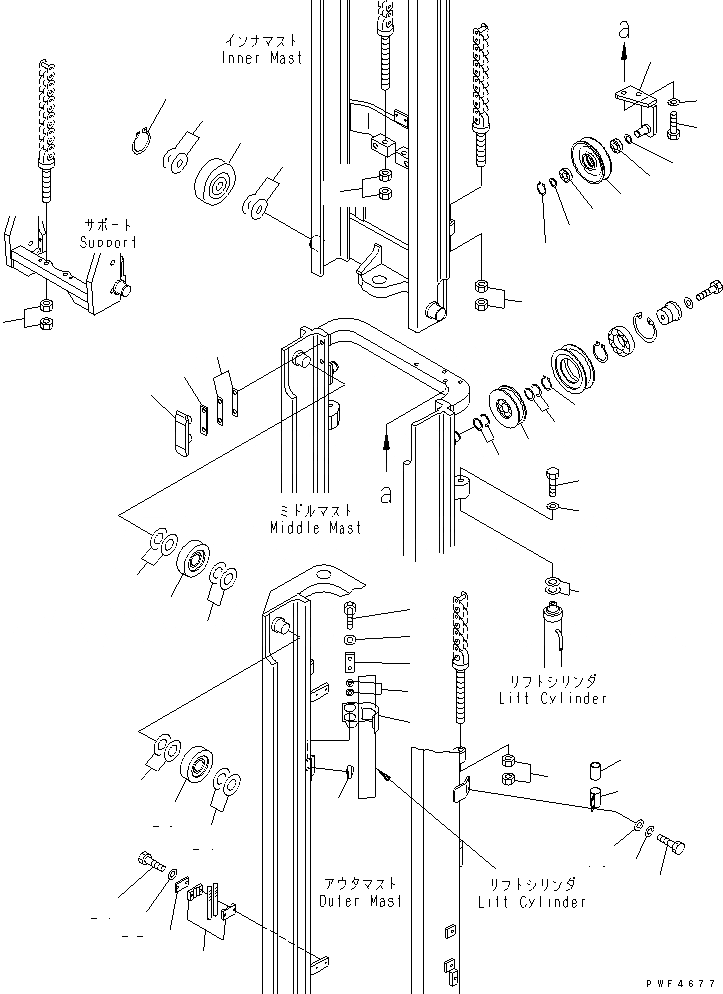 インナマスト
Inner Mast

a

サポート
Support

a

ミドルマスト
Middle Mast

リフトシリンダ
Lift Cylinder

アウタマスト
Outer Mast

リフトシリンダ
Lift Cylinder

PWF4677